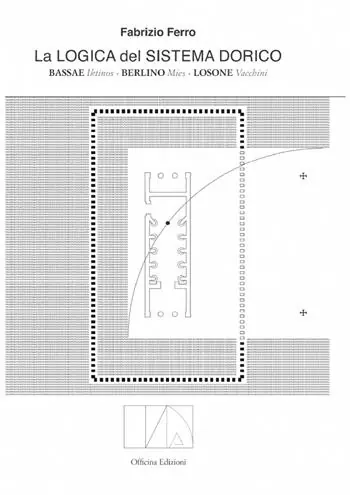 Fabrizio Ferro

La LOGICA del SISTEMA DORICO

BASSAE Iktinos - BERLINO Mies - LOSONE Vacchini

Officina Edizioni